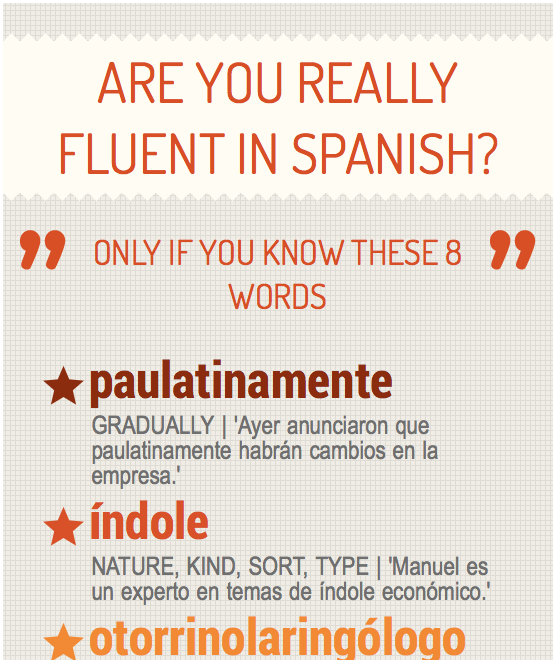 ARE YOU REALLY FLUENT IN SPANISH?

ONLY IF YOU KNOW THESE 8 WORDS

paulatinamente

GRADUALLY | 'Ayer anunciaron que paulatinamente habrán cambios en la empresa.'

índole

NATURE, KIND, SORT, TYPE | 'Manuel es un experto en temas de índole económico.'

otorrinolaringólogo