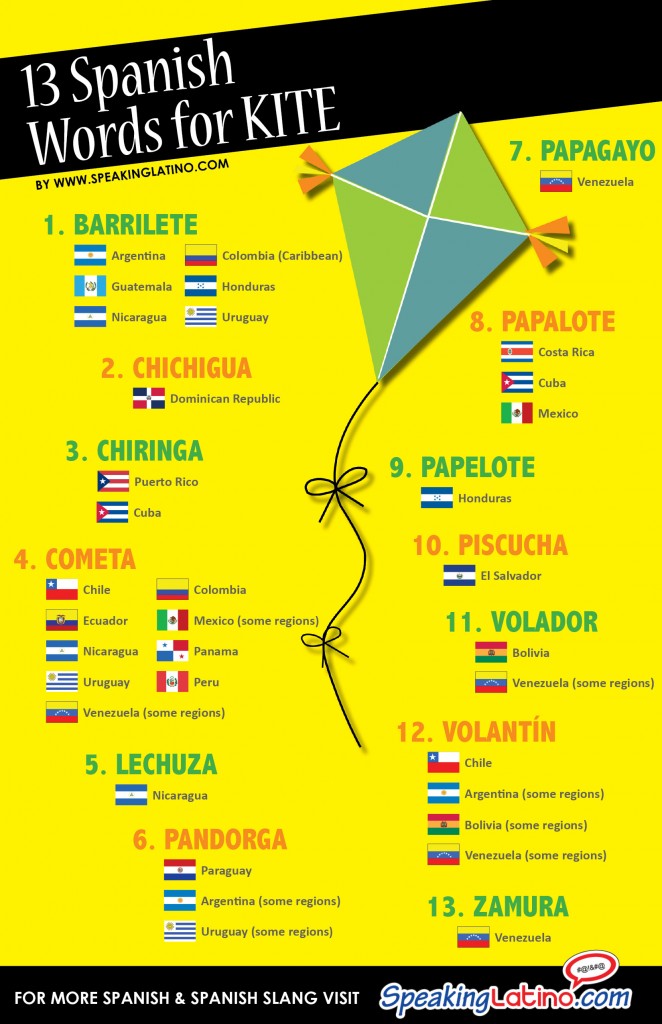 13 Spanish Words for KITE

BY WWW.SPEAKINGLATINO.COM

1. BARRILETE
Argentina
Guatemala
Nicaragua
Colombia (Caribbean)
Honduras
Uruguay

2. CHICHIGUA
Dominican Republic

3. CHIRINGA
Puerto Rico
Cuba

4. COMETA
Chile
Ecuador
Nicaragua
Uruguay
Venezuela (some regions)
Colombia
Mexico (some regions)
Panama
Peru

5. LECHUZA
Nicaragua

6. PANDORGA
Paraguay
Argentina (some regions)
Uruguay (some regions)

7. PAPAGAYO
Venezuela

8. PAPALOTE
Costa Rica
Cuba
Mexico

9. PAPELOTE
Honduras

10. PISCUCHA
El Salvador

11. VOLADOR
Bolivia
Venezuela (some regions)

12. VOLANTÍN
Chile
Argentina (some regions)
Bolivia (some regions)
Venezuela (some regions)

13. ZAMURA
Venezuela

FOR MORE SPANISH & SPANISH SLANG VISIT
#@!&#@
SpeakingLatino.com