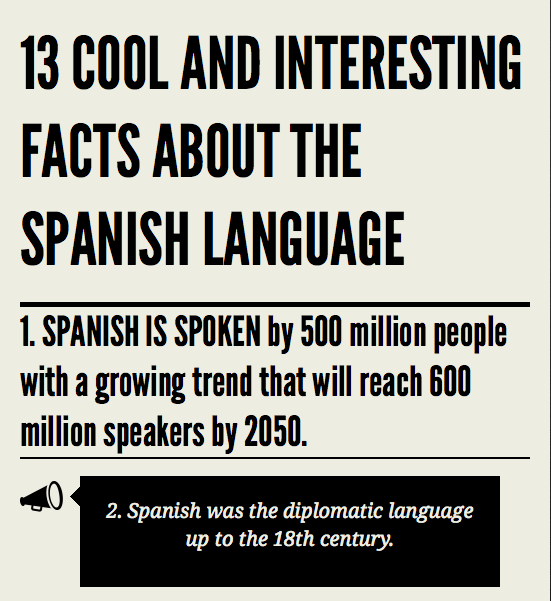 13 COOL AND INTERESTING FACTS ABOUT THE SPANISH LANGUAGE

1. SPANISH IS SPOKEN by 500 million people with a growing trend that will reach 600 million speakers by 2050.

2. Spanish was the diplomatic language up to the 18th century.