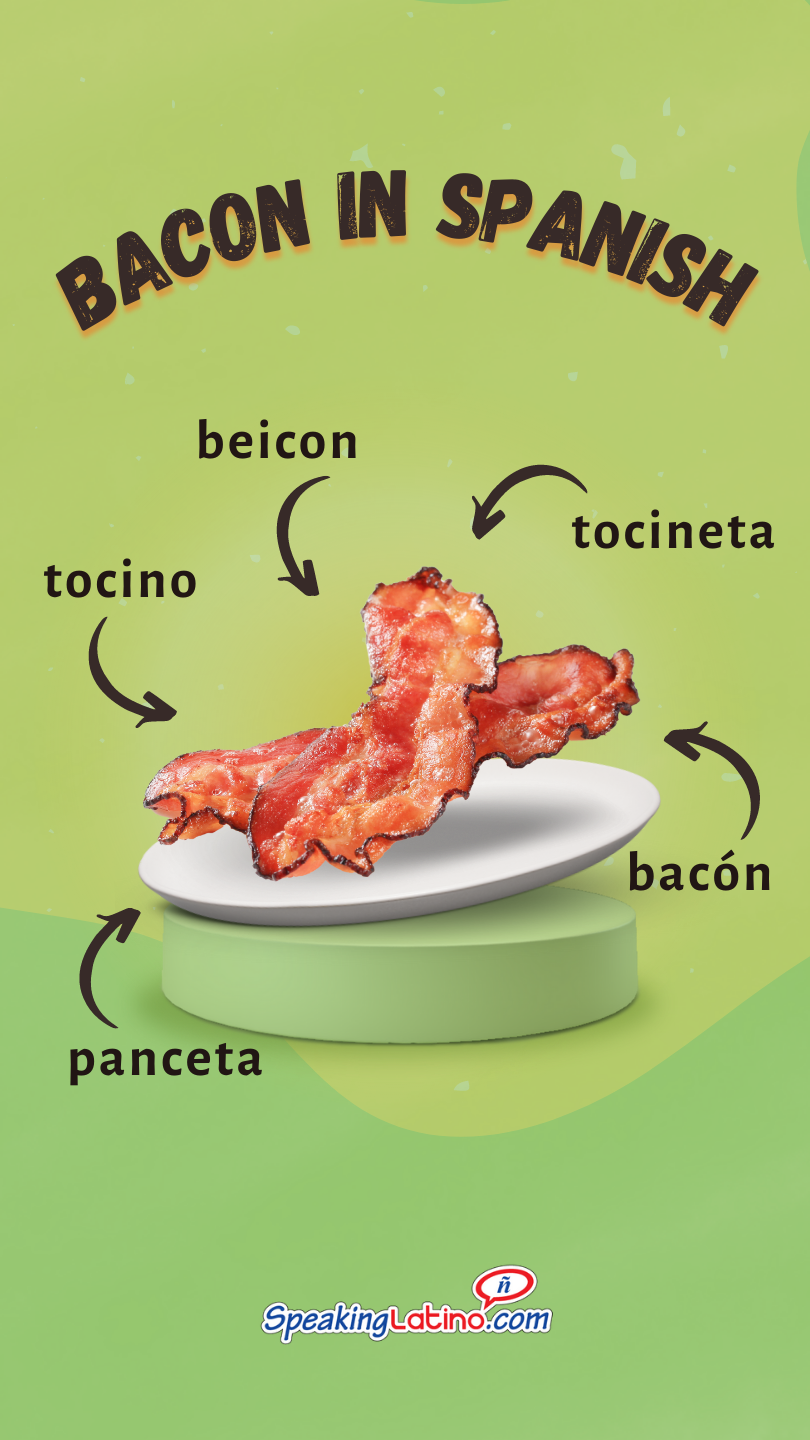 BACON IN SPANISH

beicon

tocineta

tocino

bacón

panceta

ñ
SpeakingLatino.com