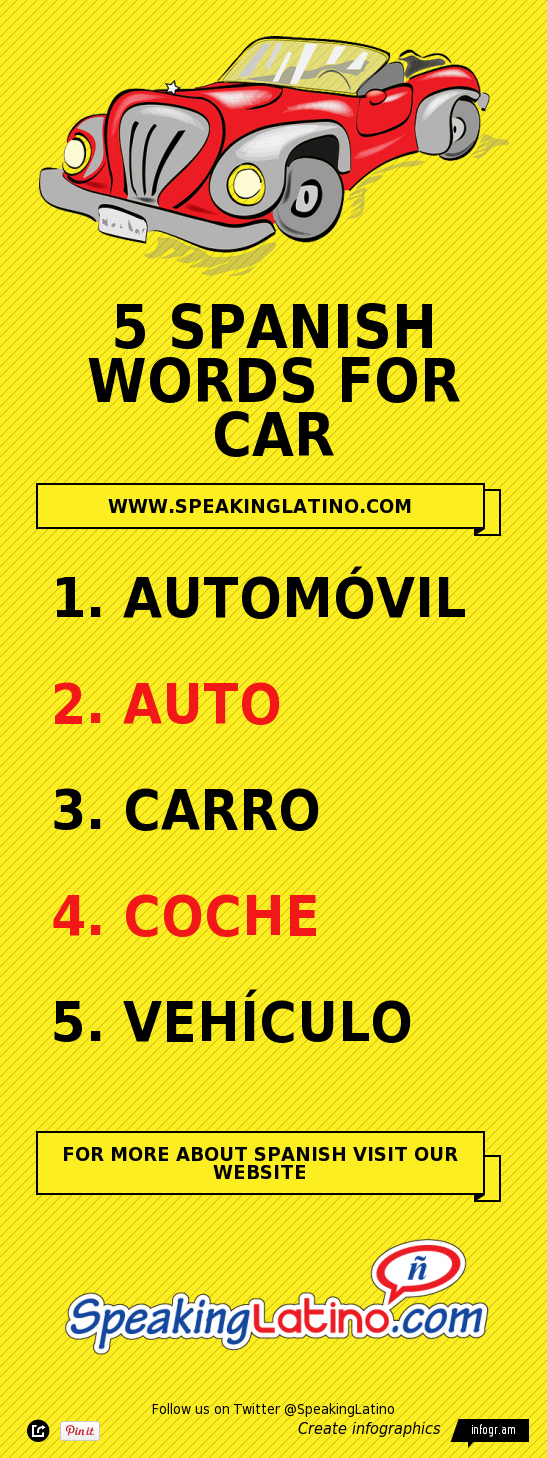 5 SPANISH WORDS FOR CAR

WWW.SPEAKINGLATINO.COM

1. AUTOMÓVIL

2. AUTO

3. CARRO

4. COCHE

5. VEHÍCULO

FOR MORE ABOUT SPANISH VISIT OUR WEBSITE

ñ
SpeakingLatino.com

Follow us on Twitter @SpeakingLatino

Pin it

Create infographics

infogr.am