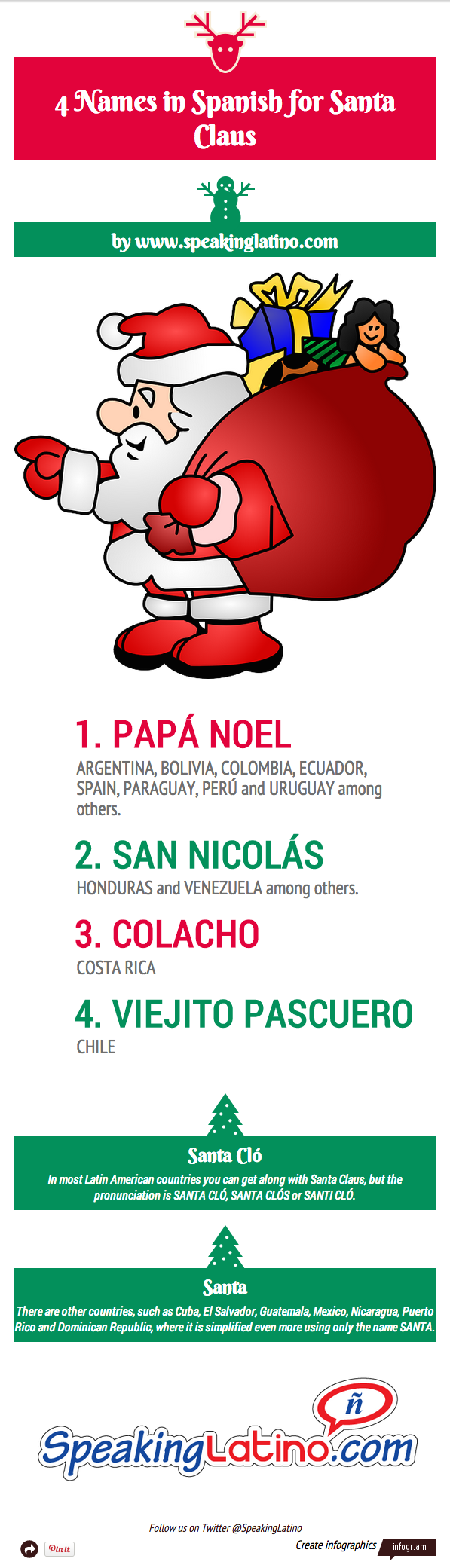 4 Names in Spanish for Santa Claus

by www.speakinglatino.com

1. PAPÁ NOEL

ARGENTINA, BOLIVIA, COLOMBIA, ECUADOR, SPAIN, PARAGUAY, PERÚ and URUGUAY among others.

2. SAN NICOLÁS

HONDURAS and VENEZUELA among others.

3. COLACHO

COSTA RICA

4. VIEJITO PASCUERO

CHILE

Santa Cló

In most Latin American countries you can get along with Santa Claus, but the pronunciation is SANTA CLÓ, SANTA CLÓS or SANTI CLÓ.

Santa

There are other countries, such as Cuba, El Salvador, Guatemala, Mexico, Nicaragua, Puerto Rico and Dominican Republic, where it is simplified even more using only the name SANTA.

ñ

SpeakingLatino.com

Follow us on Twitter @SpeakingLatino

Pin it

Create infographics infogr.am