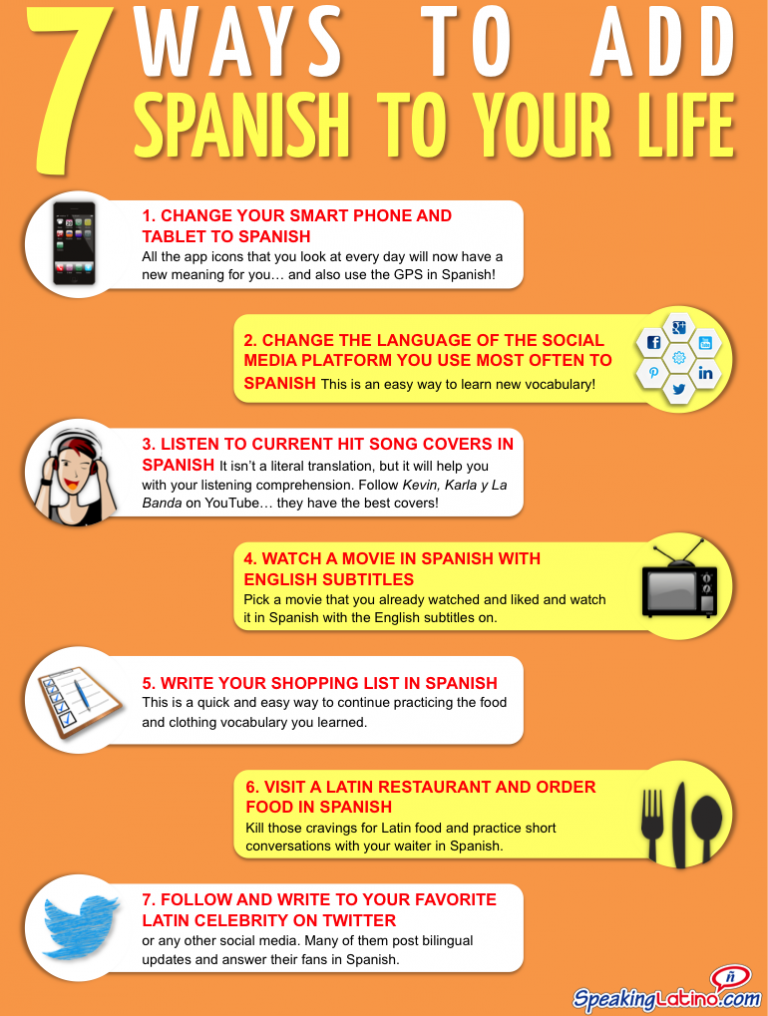 7 WAYS TO ADD SPANISH TO YOUR LIFE

1. CHANGE YOUR SMART PHONE AND TABLET TO SPANISH
All the app icons that you look at every day will now have a new meaning for you… and also use the GPS in Spanish!

2. CHANGE THE LANGUAGE OF THE SOCIAL MEDIA PLATFORM YOU USE MOST OFTEN TO SPANISH This is an easy way to learn new vocabulary!

3. LISTEN TO CURRENT HIT SONG COVERS IN SPANISH It isn't a literal translation, but it will help you with your listening comprehension. Follow Kevin, Karla y La Banda on YouTube… they have the best covers!

4. WATCH A MOVIE IN SPANISH WITH ENGLISH SUBTITLES
Pick a movie that you already watched and liked and watch it in Spanish with the English subtitles on.

5. WRITE YOUR SHOPPING LIST IN SPANISH
This is a quick and easy way to continue practicing the food and clothing vocabulary you learned.

6. VISIT A LATIN RESTAURANT AND ORDER FOOD IN SPANISH
Kill those cravings for Latin food and practice short conversations with your waiter in Spanish.

7. FOLLOW AND WRITE TO YOUR FAVORITE LATIN CELEBRITY ON TWITTER
or any other social media. Many of them post bilingual updates and answer their fans in Spanish.

ñ
SpeakingLatino.com